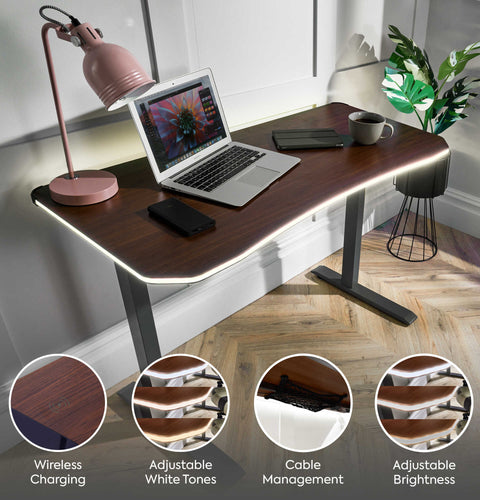 Wireless Charging

Adjustable White Tones

Cable Management

Adjustable Brightness