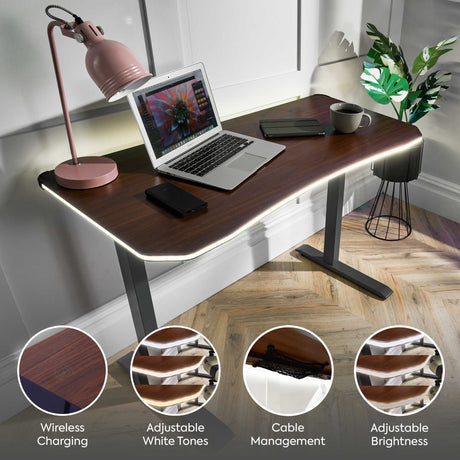 Wireless Charging

Adjustable White Tones

Cable Management

Adjustable Brightness