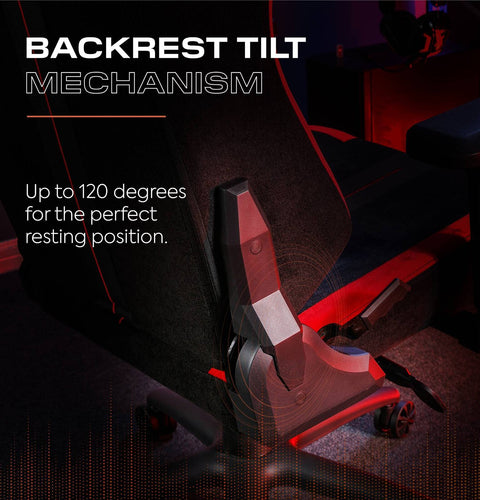 BACKREST TILT
MECHANISM

Up to 120 degrees for the perfect resting position.