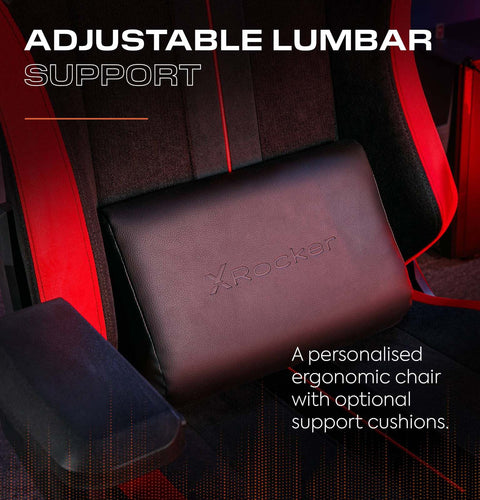 ADJUSTABLE LUMBAR
SUPPORT

XRocker

A personalised ergonomic chair with optional support cushions.