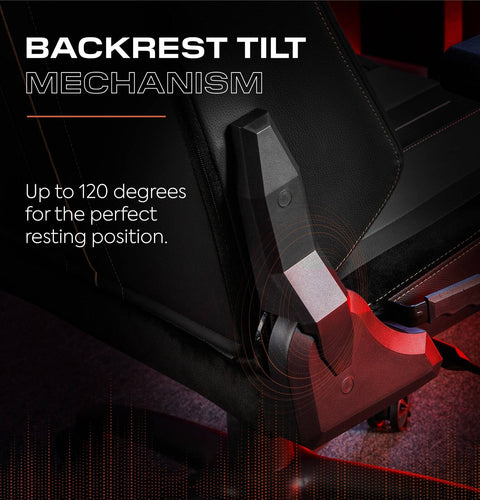 BACKREST TILT
MECHANISM

Up to 120 degrees for the perfect resting position.