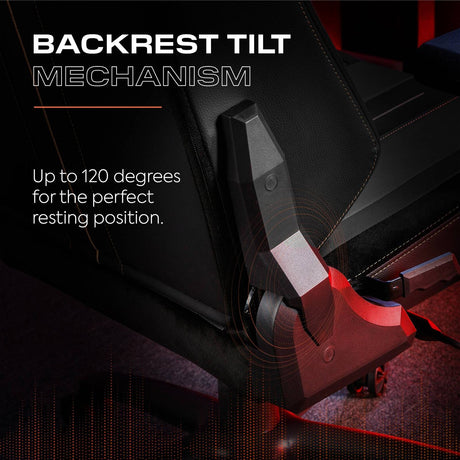 BACKREST TILT
MECHANISM

Up to 120 degrees for the perfect resting position.