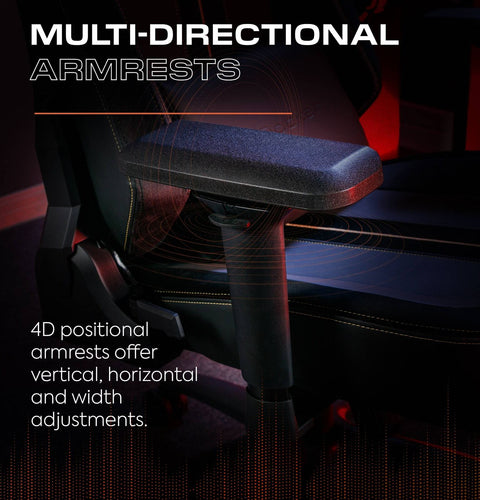 MULTI-DIRECTIONAL
ARMRESTS

4D positional armrests offer vertical, horizontal and width adjustments.