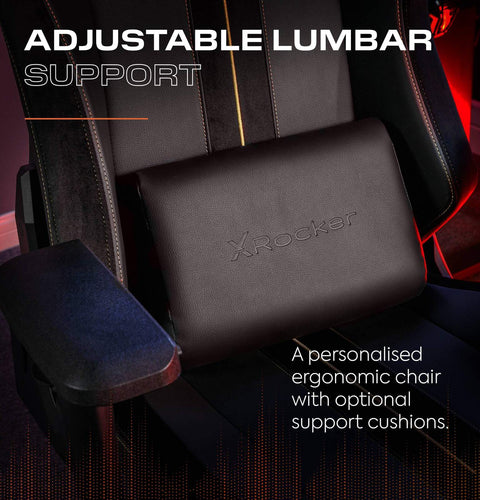 ADJUSTABLE LUMBAR
SUPPORT

XRocker

A personalised ergonomic chair with optional support cushions.