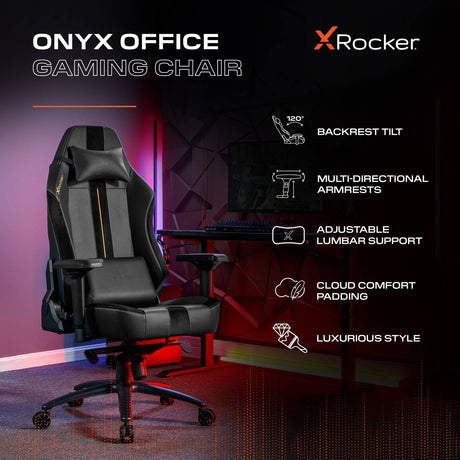 ONYX OFFICE
GAMING CHAIR

XRocker

120°
BACKREST TILT

MULTI-DIRECTIONAL ARMRESTS

ADJUSTABLE LUMBAR SUPPORT

CLOUD COMFORT PADDING

LUXURIOUS STYLE