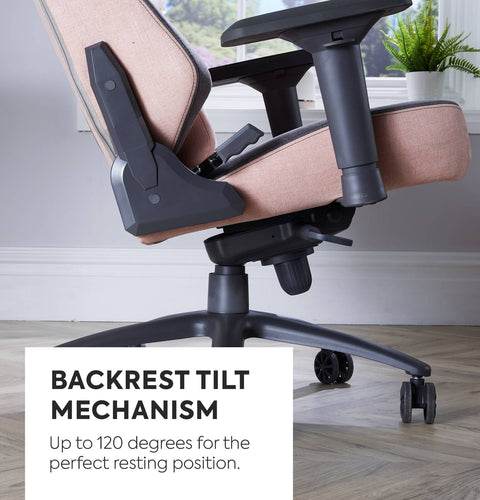 BACKREST TILT MECHANISM

Up to 120 degrees for the perfect resting position.