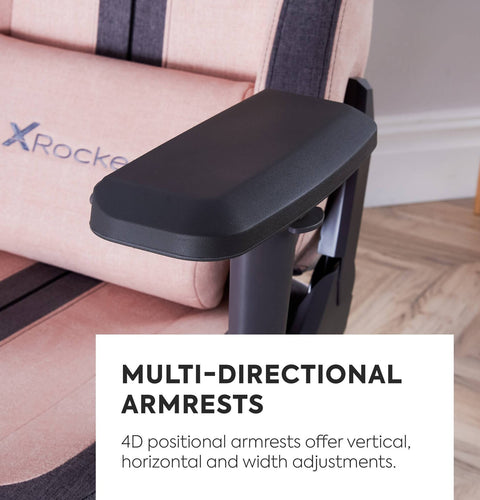 XRocke

MULTI-DIRECTIONAL ARMRESTS

4D positional armrests offer vertical, horizontal and width adjustments.