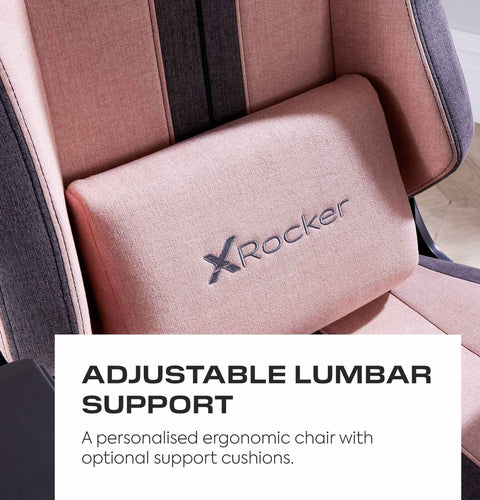 XRocker

ADJUSTABLE LUMBAR SUPPORT

A personalised ergonomic chair with optional support cushions.