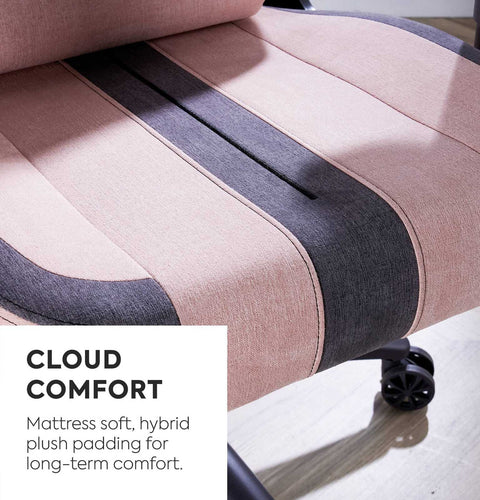 CLOUD COMFORT

Mattress soft, hybrid plush padding for long-term comfort.