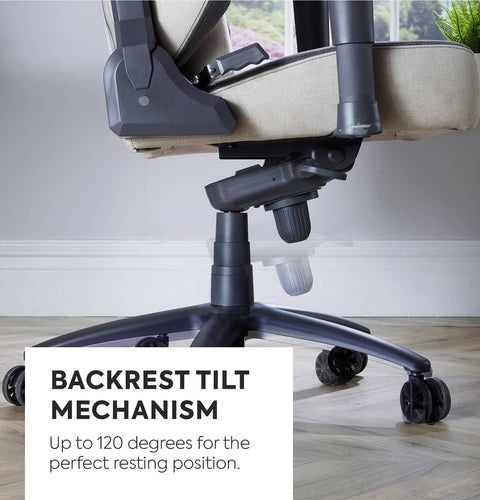 BACKREST TILT MECHANISM

Up to 120 degrees for the perfect resting position.