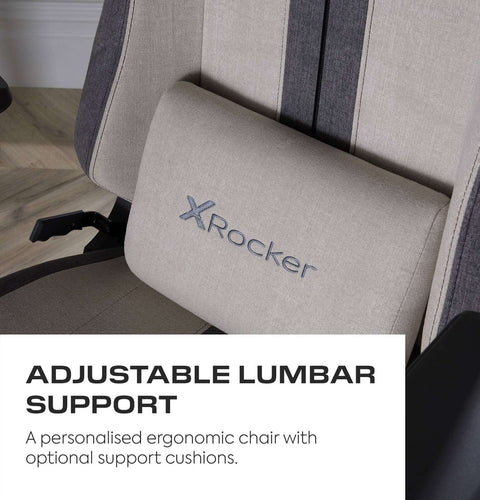 XRocker

ADJUSTABLE LUMBAR SUPPORT

A personalised ergonomic chair with optional support cushions.