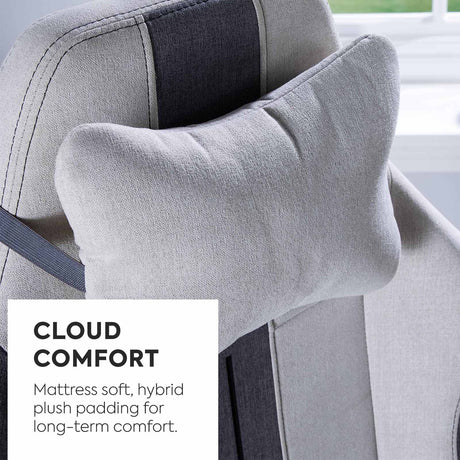 CLOUD COMFORT

Mattress soft, hybrid plush padding for long-term comfort.