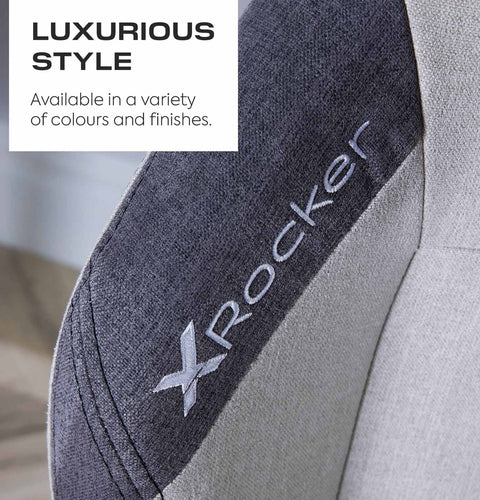 LUXURIOUS STYLE

Available in a variety of colours and finishes.

XRocker