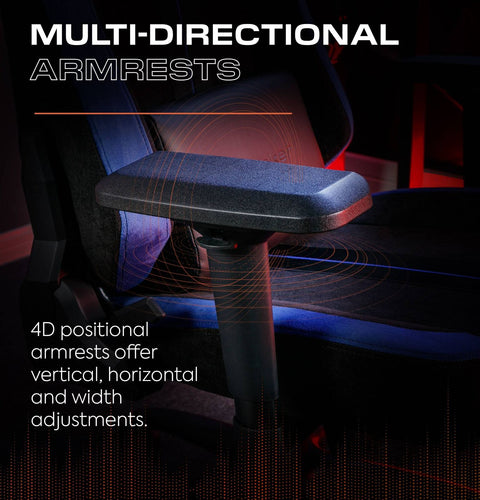 MULTI-DIRECTIONAL
ARMRESTS

4D positional armrests offer vertical, horizontal and width adjustments.