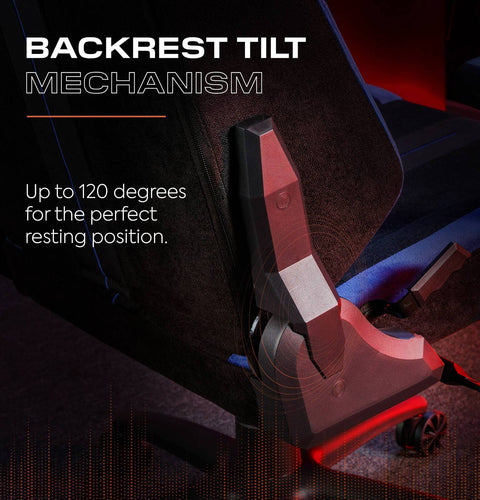 BACKREST TILT
MECHANISM

Up to 120 degrees for the perfect resting position.