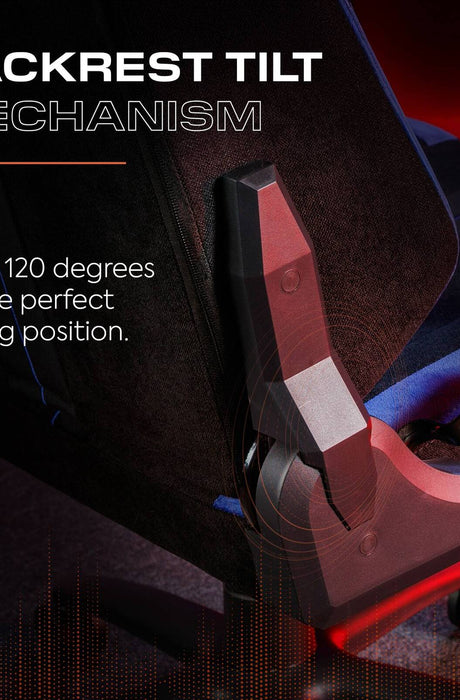 ACKREST TILT
ECHANISM

120 degrees
e perfect
g position.