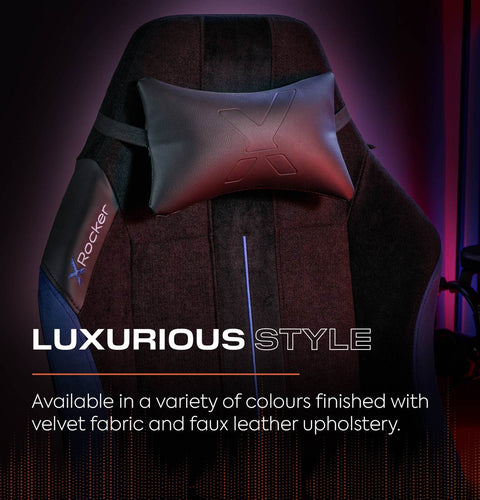 X Rocker

LUXURIOUS STYLE

Available in a variety of colours finished with velvet fabric and faux leather upholstery.