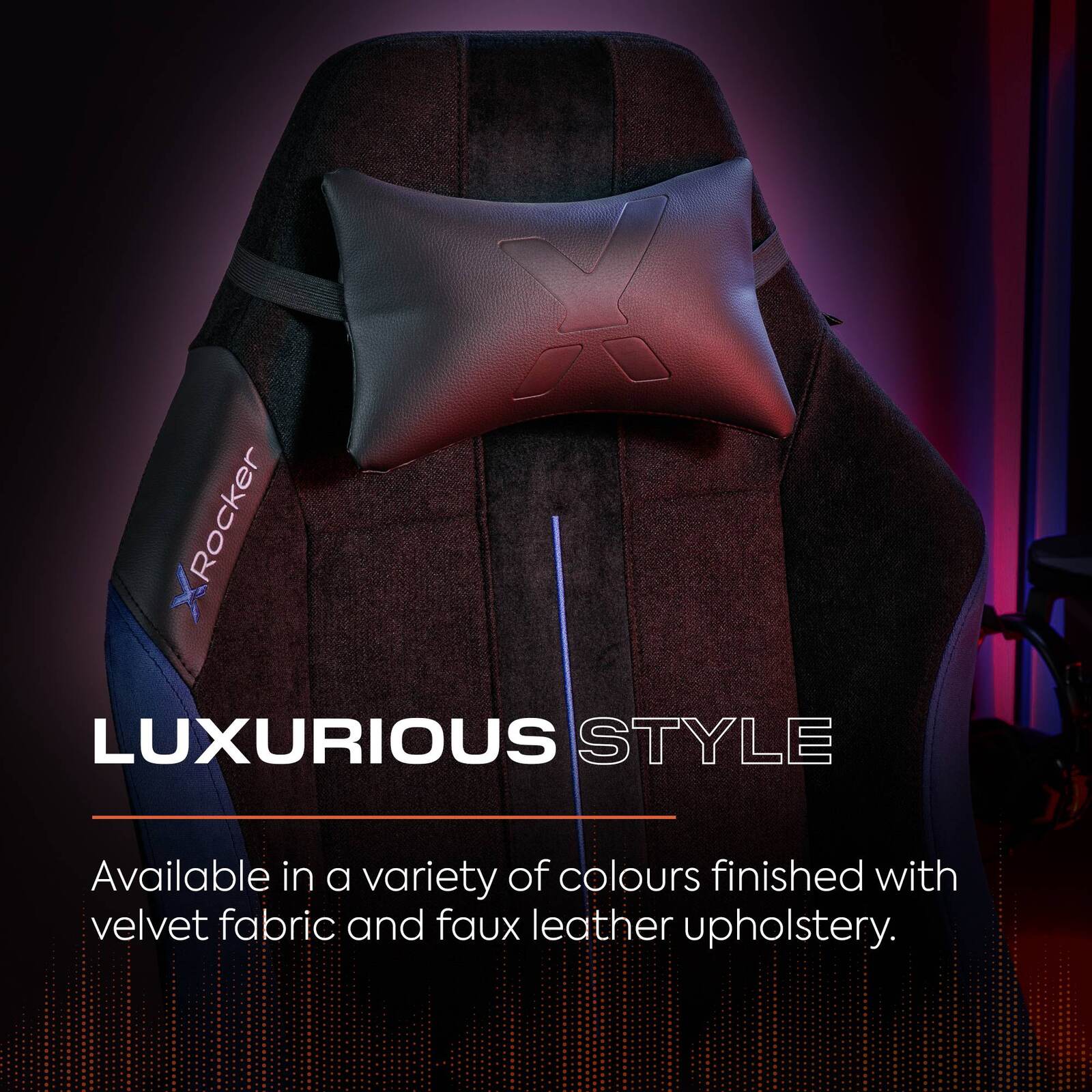 X Rocker

LUXURIOUS STYLE

Available in a variety of colours finished with velvet fabric and faux leather upholstery.