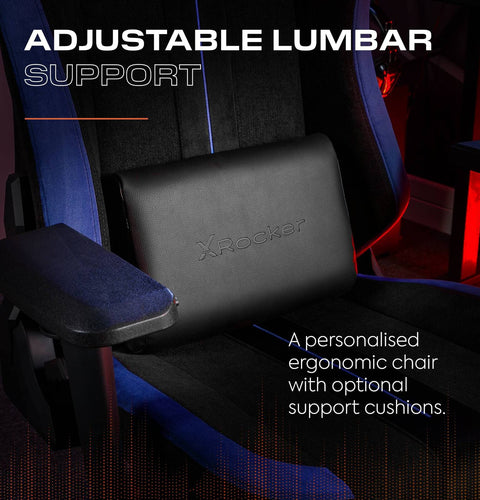 ADJUSTABLE LUMBAR SUPPORT

XRocker

A personalised ergonomic chair with optional support cushions.