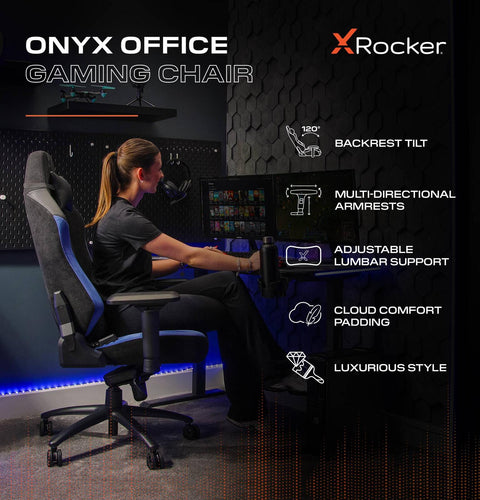 ONYX OFFICE
GAMING CHAIR

XRocker

120°

BACKREST TILT

MULTI-DIRECTIONAL ARMRESTS

ADJUSTABLE LUMBAR SUPPORT

CLOUD COMFORT PADDING

LUXURIOUS STYLE