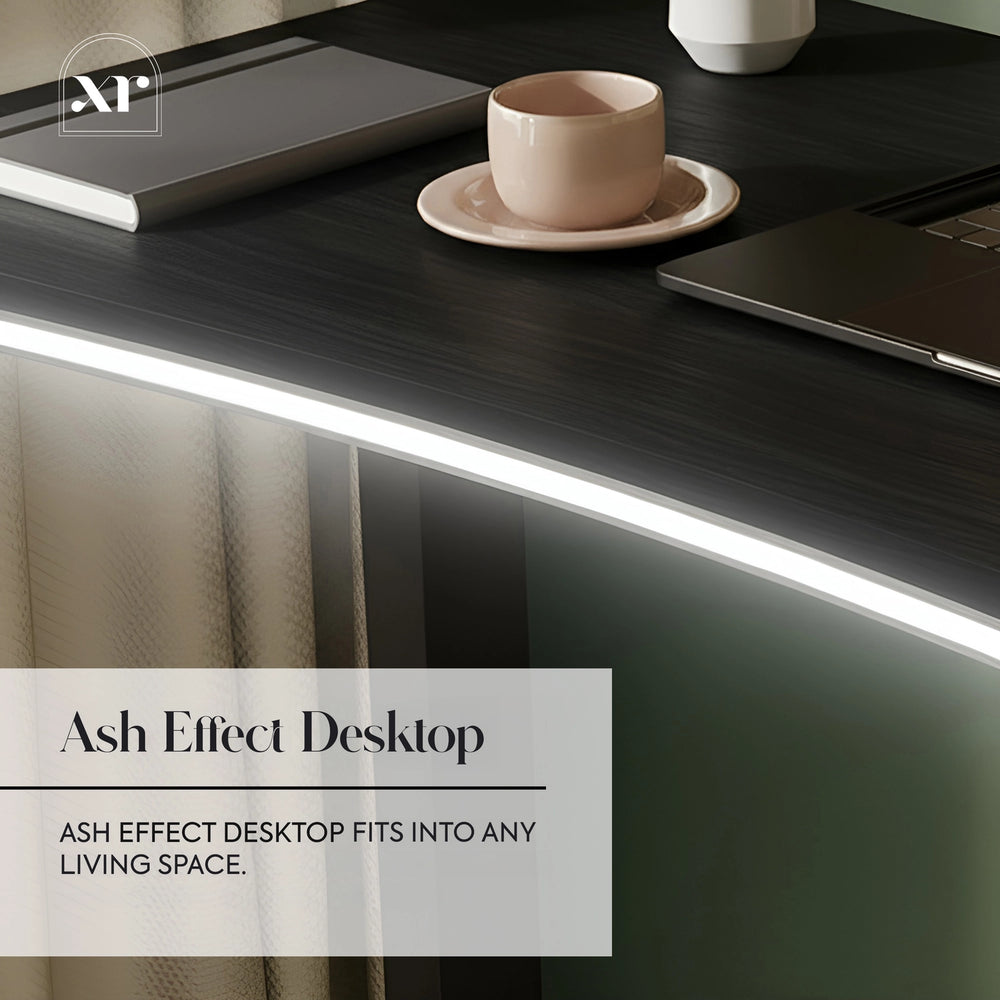 xr

Ash Effect Desktop

ASH EFFECT DESKTOP FITS INTO ANY LIVING SPACE.