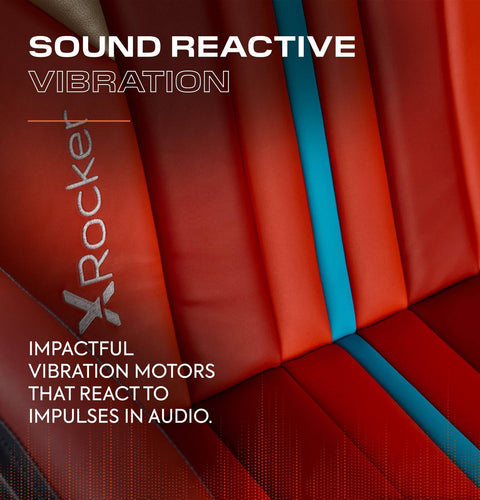 SOUND REACTIVE
VIBRATION

XRocker

IMPACTFUL VIBRATION MOTORS THAT REACT TO IMPULSES IN AUDIO.