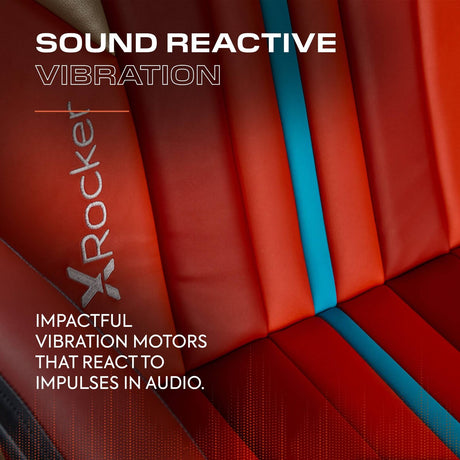 SOUND REACTIVE
VIBRATION

XRocker

IMPACTFUL VIBRATION MOTORS THAT REACT TO IMPULSES IN AUDIO.