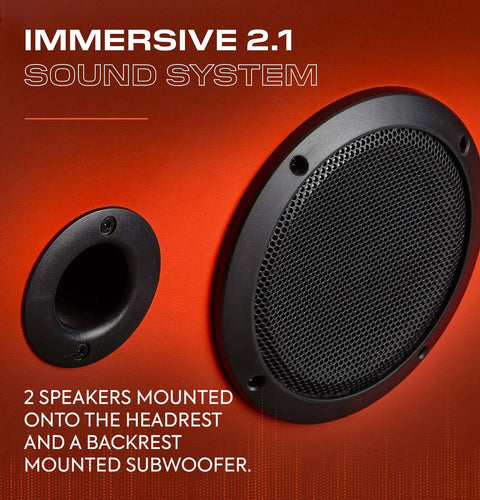 IMMERSIVE 2.1
SOUND SYSTEM

2 SPEAKERS MOUNTED ONTO THE HEADREST AND A BACKREST MOUNTED SUBWOOFER.