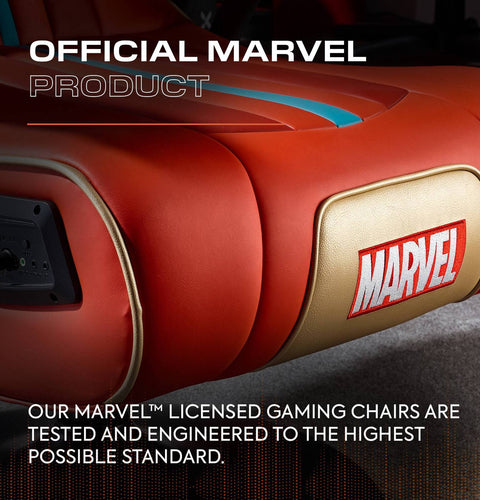 OFFICIAL MARVEL
PRODUCT

MARVEL

OUR MARVEL™ LICENSED GAMING CHAIRS ARE TESTED AND ENGINEERED TO THE HIGHEST POSSIBLE STANDARD.