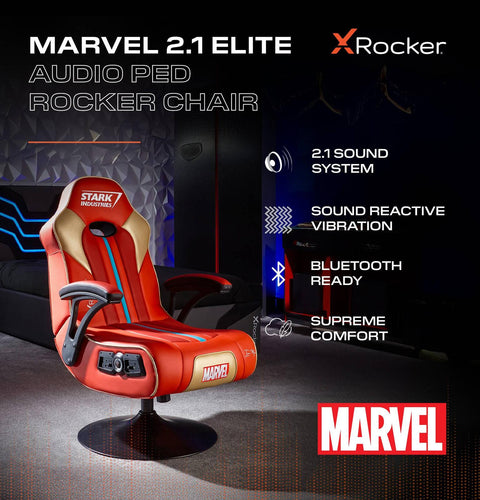 MARVEL 2.1 ELITE
AUDIO PED
ROCKER CHAIR

XRocker

2.1 SOUND SYSTEM

SOUND REACTIVE VIBRATION

BLUETOOTH READY

SUPREME COMFORT

STARK INDUSTRIES

MARVEL

MARVEL