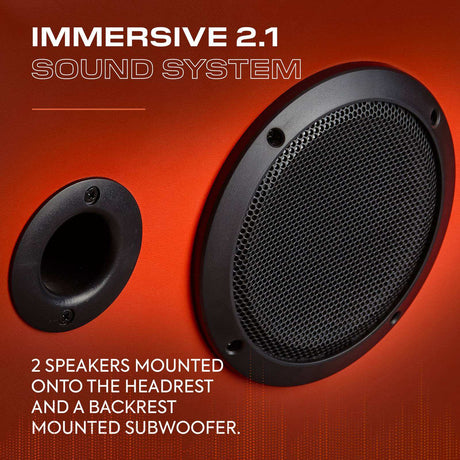 IMMERSIVE 2.1
SOUND SYSTEM

2 SPEAKERS MOUNTED ONTO THE HEADREST AND A BACKREST MOUNTED SUBWOOFER.