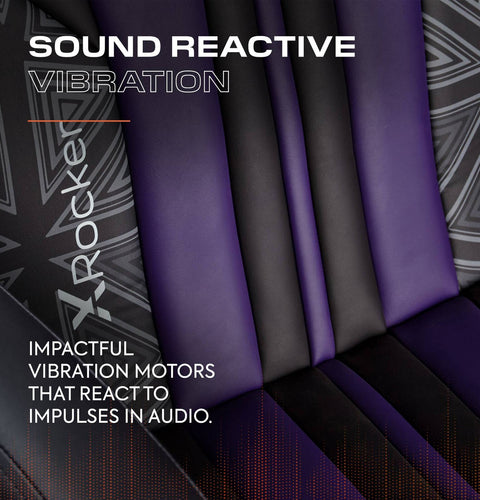 SOUND REACTIVE
VIBRATION

X Rocker

IMPACTFUL VIBRATION MOTORS THAT REACT TO IMPULSES IN AUDIO.