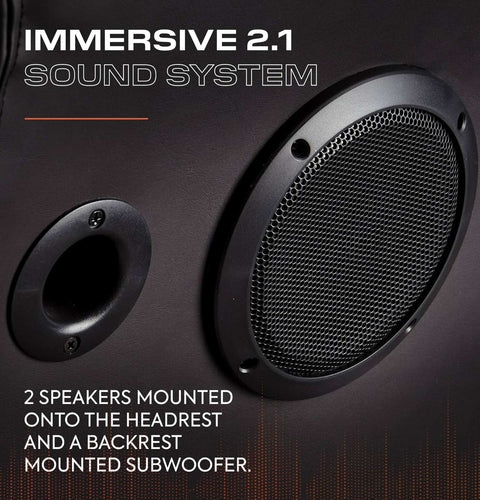 IMMERSIVE 2.1
SOUND SYSTEM

2 SPEAKERS MOUNTED ONTO THE HEADREST AND A BACKREST MOUNTED SUBWOOFER.