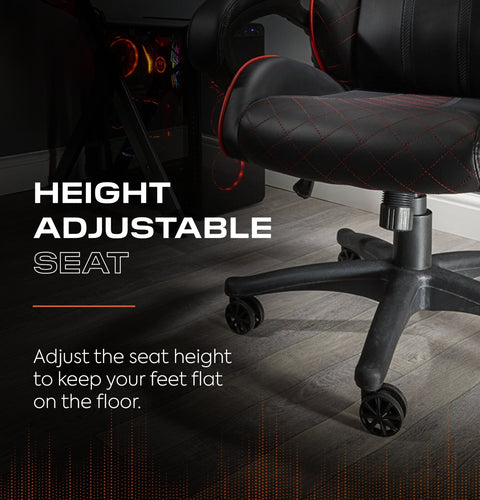 HEIGHT ADJUSTABLE SEAT

Adjust the seat height to keep your feet flat on the floor.