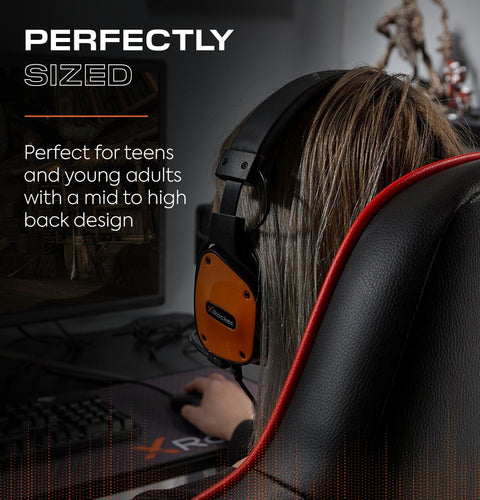 PERFECTLY
SIZED

Perfect for teens and young adults with a mid to high back design

XRocker

XRO