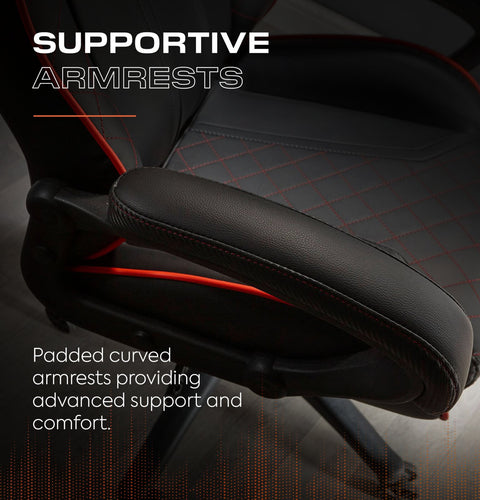 SUPPORTIVE
ARMRESTS

Padded curved armrests providing advanced support and comfort.