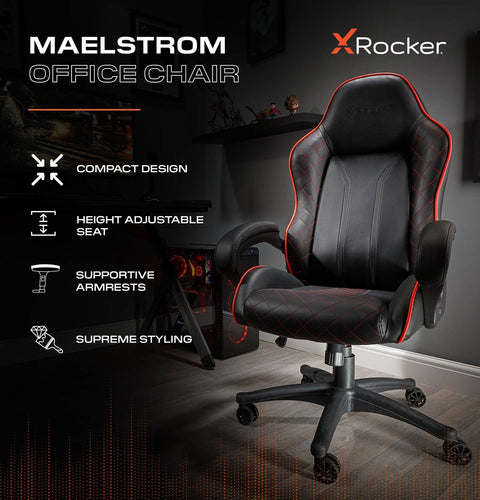 MAELSTROM
OFFICE CHAIR

XRocker

COMPACT DESIGN

HEIGHT ADJUSTABLE SEAT

SUPPORTIVE ARMRESTS

SUPREME STYLING