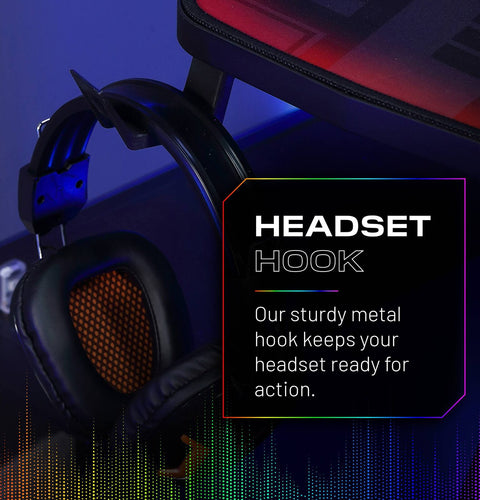 HEADSET
HOOK

Our sturdy metal hook keeps your headset ready for action.