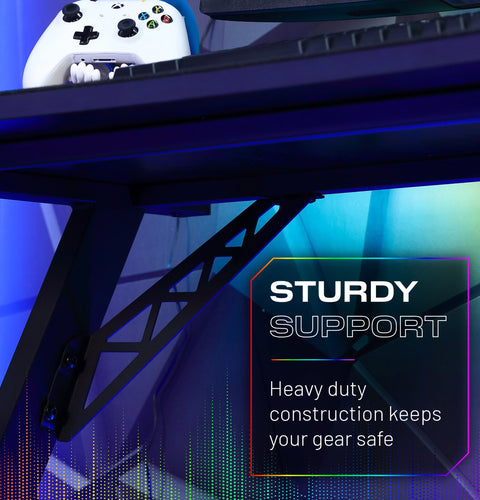 STURDY
SUPPORT

Heavy duty construction keeps your gear safe