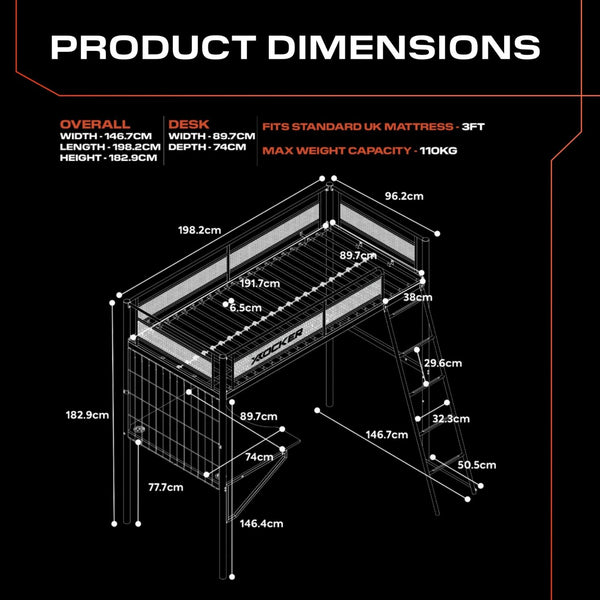 PRODUCT DIMENSIONS

OVERALL
WIDTH - 146.7CM
LENGTH - 198.2CM
HEIGHT - 182.9CM

DESK
WIDTH - 89.7CM
DEPTH - 74CM

FITS STANDARD UK MATTRESS - 3FT

MAX WEIGHT CAPACITY - 110KG

96.2cm
198.2cm
89.7cm
191.7cm
6.5cm
38cm
XROCKER
29.6cm
182.9cm
89.7cm
32.3cm
146.7cm
74cm
50.5cm
77.7cm
146.4cm