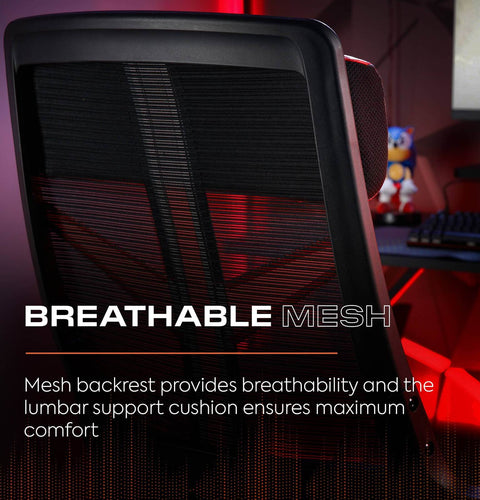 BREATHABLE MESH

Mesh backrest provides breathability and the lumbar support cushion ensures maximum comfort