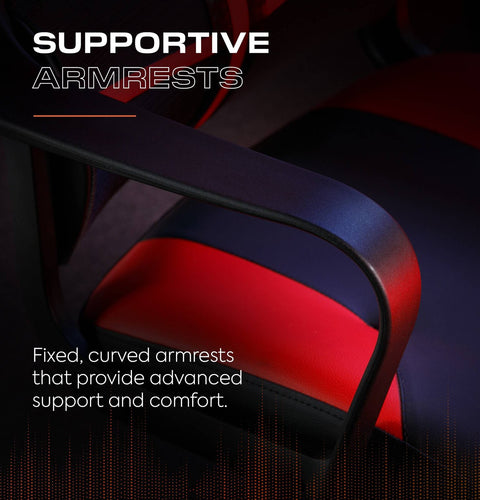 SUPPORTIVE
ARMRESTS

Fixed, curved armrests that provide advanced support and comfort.