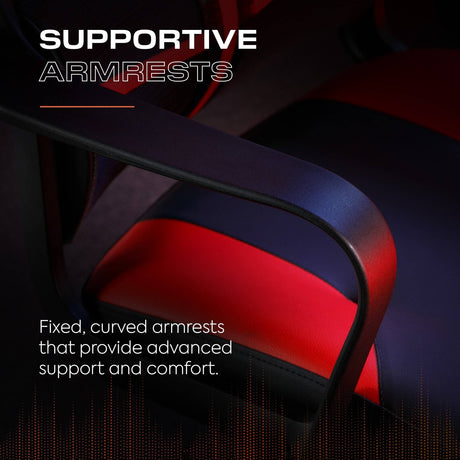 SUPPORTIVE
ARMRESTS

Fixed, curved armrests that provide advanced support and comfort.