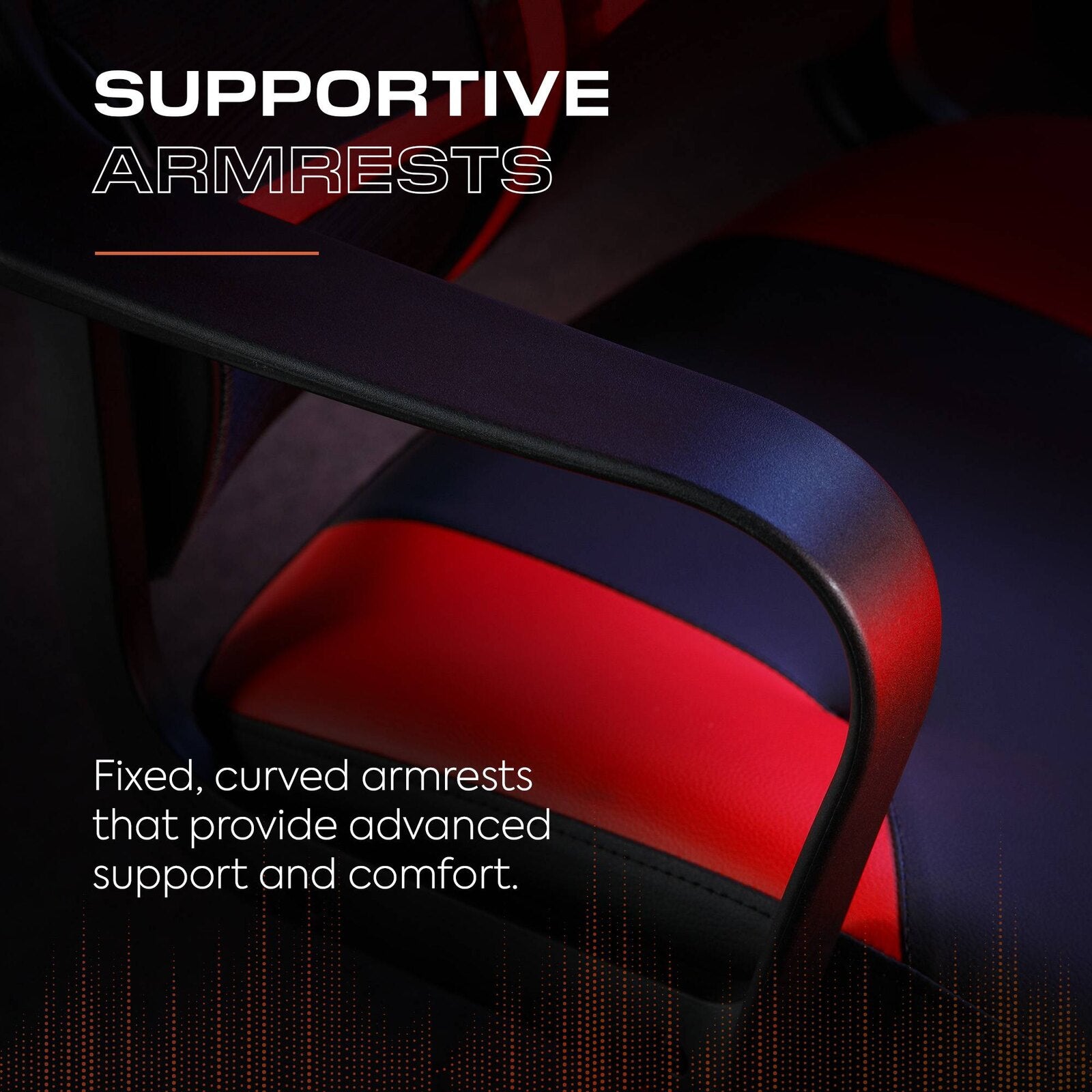 SUPPORTIVE
ARMRESTS

Fixed, curved armrests that provide advanced support and comfort.