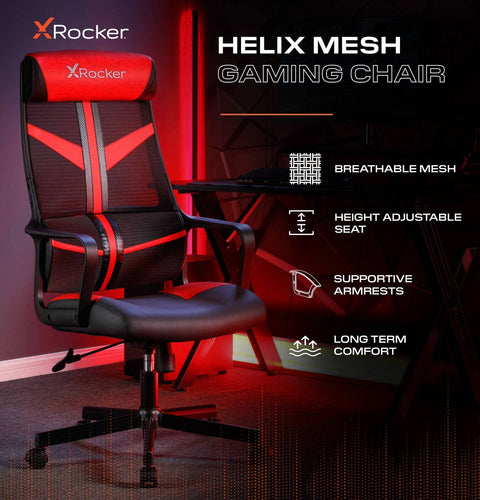 XRocker

XRocker

HELIX MESH
GAMING CHAIR

BREATHABLE MESH

HEIGHT ADJUSTABLE SEAT

SUPPORTIVE ARMRESTS

LONG TERM COMFORT