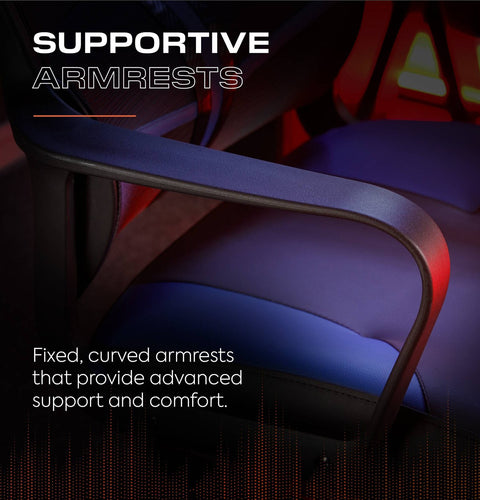 SUPPORTIVE
ARMRESTS

Fixed, curved armrests that provide advanced support and comfort.