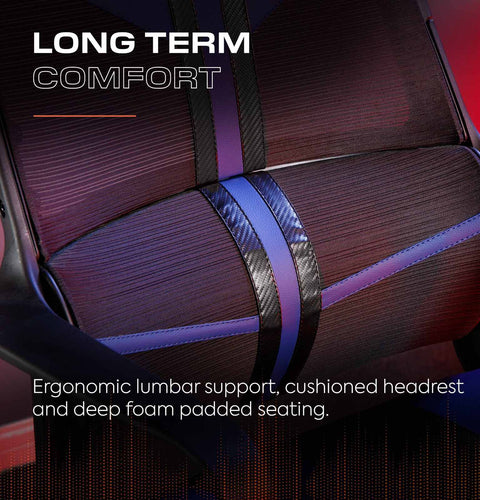 LONG TERM
COMFORT

Ergonomic lumbar support, cushioned headrest and deep foam padded seating.