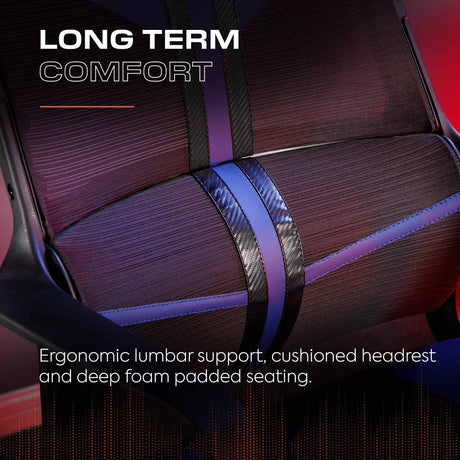 LONG TERM
COMFORT

Ergonomic lumbar support, cushioned headrest and deep foam padded seating.