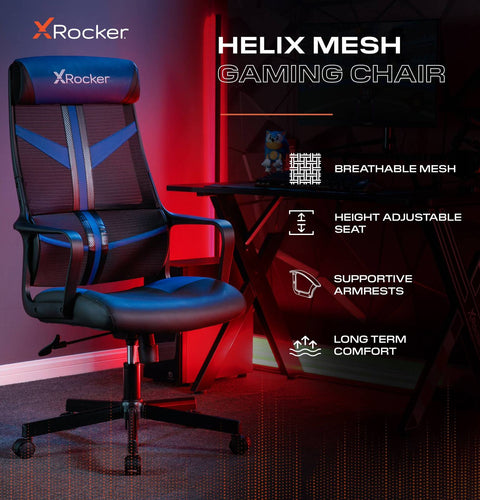 XRocker

XRocker

HELIX MESH
GAMING CHAIR

BREATHABLE MESH

HEIGHT ADJUSTABLE SEAT

SUPPORTIVE ARMRESTS

LONG TERM COMFORT