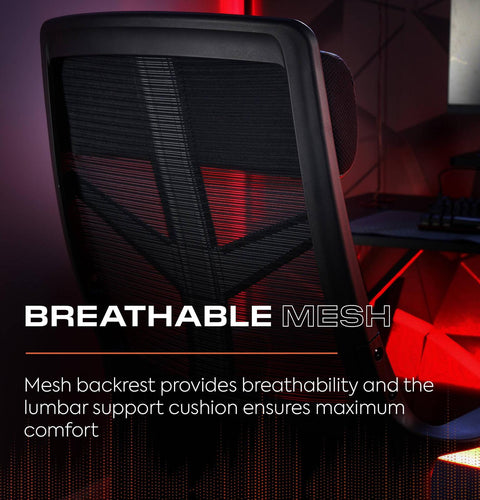 BREATHABLE MESH

Mesh backrest provides breathability and the lumbar support cushion ensures maximum comfort